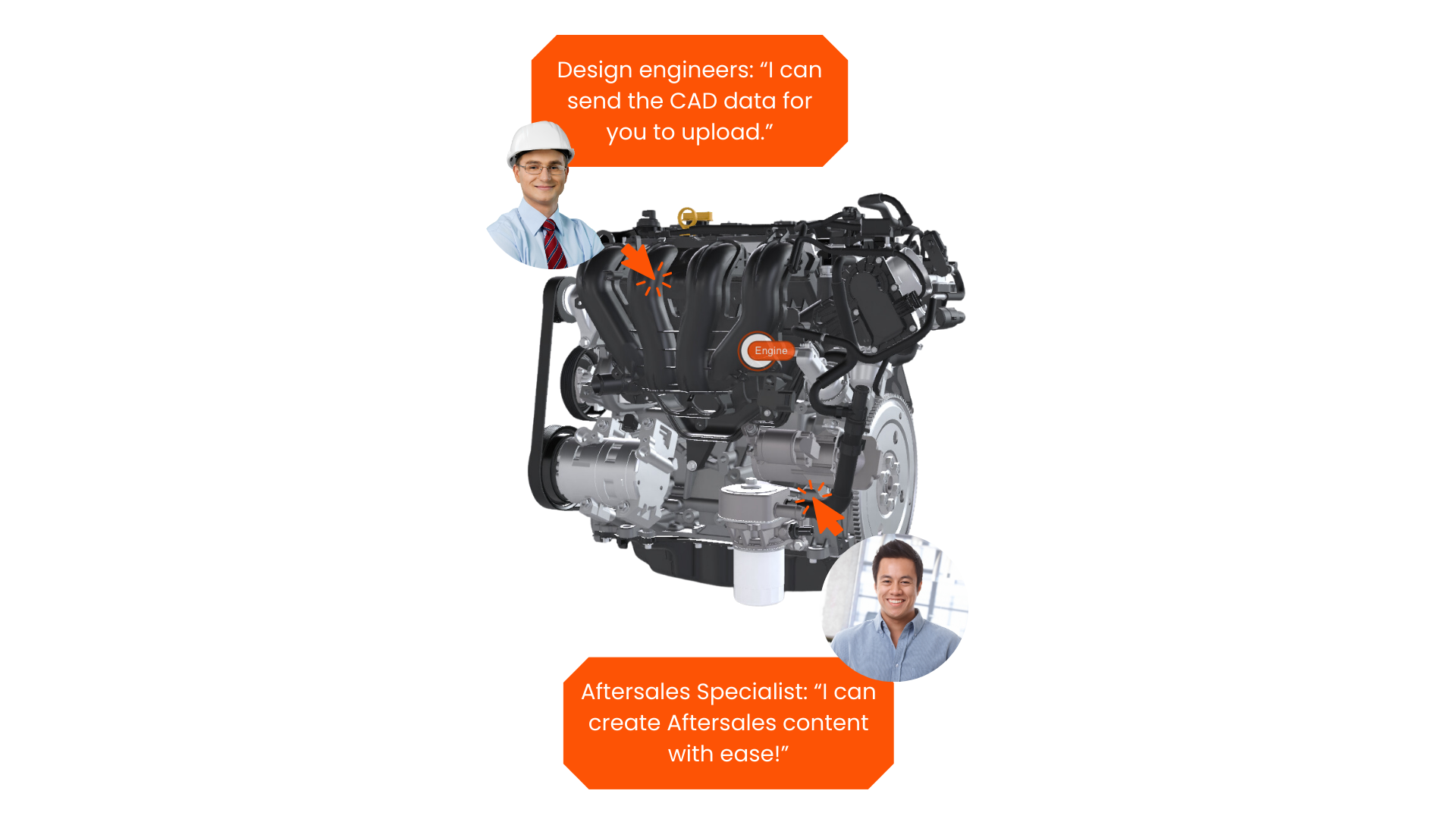 Design engineers: “I can send the CAD data for you to upload.”

Engine

Aftersales Specialist: “I can create Aftersales content with ease!”