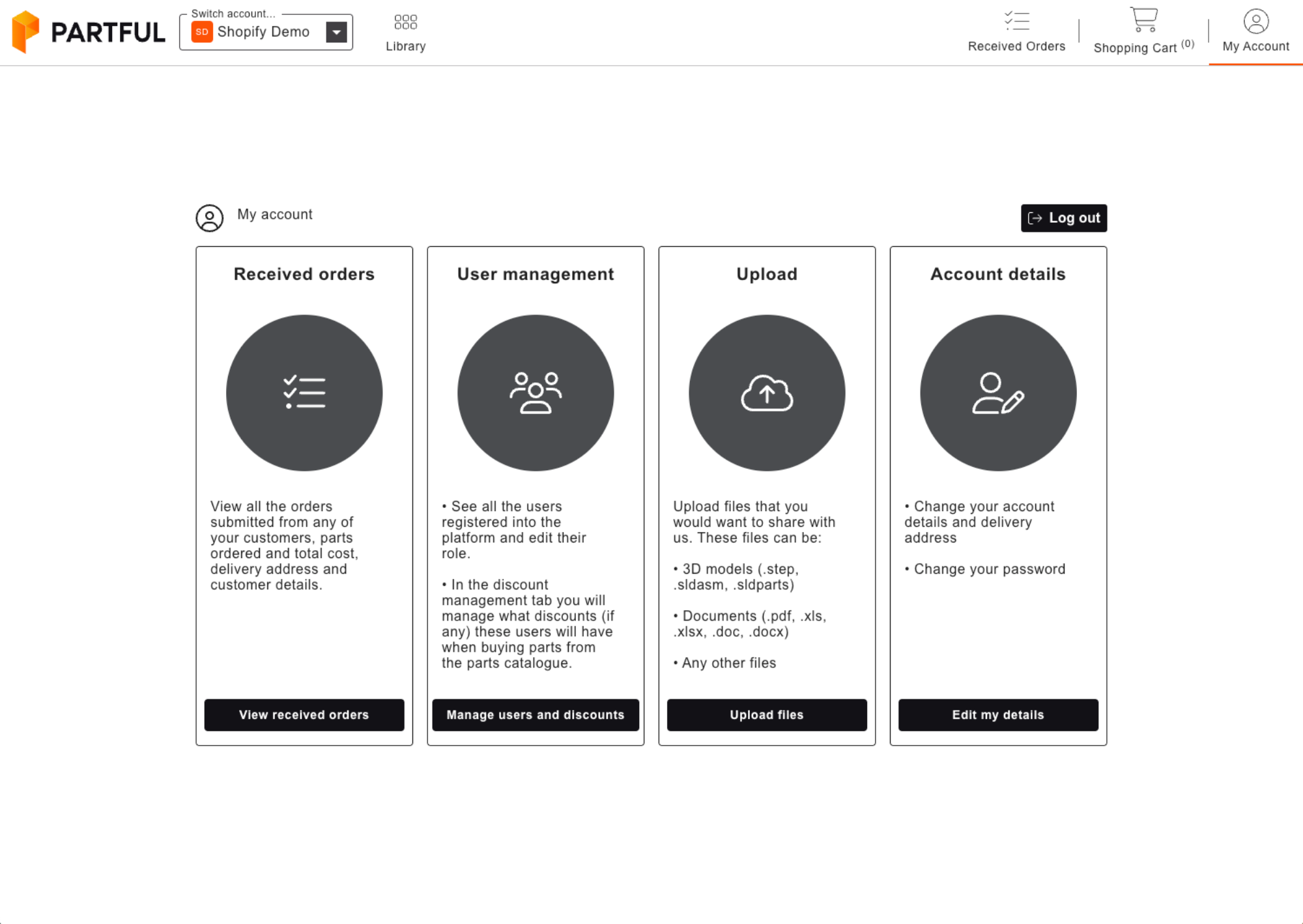 PARTFUL

Switch account...
SD Shopify Demo

Library

Received Orders

Shopping Cart (0)

My Account

My account

Log out

Received orders

View all the orders submitted from any of your customers, parts ordered and total cost, delivery address and customer details.

View received orders

User management

• See all the users registered into the platform and edit their role.

• In the discount management tab you will manage what discounts (if any) these users will have when buying parts from the parts catalogue.

Manage users and discounts

Upload

Upload files that you would want to share with us. These files can be:

• 3D models (.step, .sldasm, .sldparts)

• Documents (.pdf, .xls, .xlsx, .doc, .docx)

• Any other files

Upload files

Account details

• Change your account details and delivery address

• Change your password

Edit my details